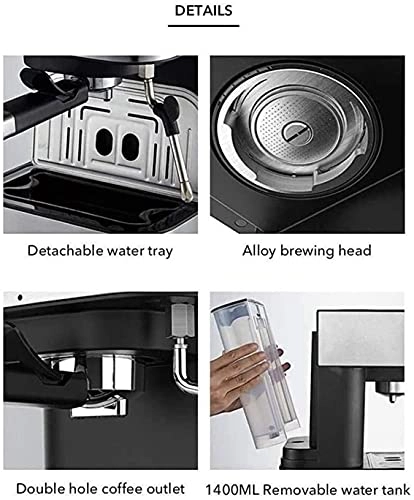 DETAILS

Detachable water tray

Alloy brewing head

Double hole coffee outlet

1400ML Removable water tank