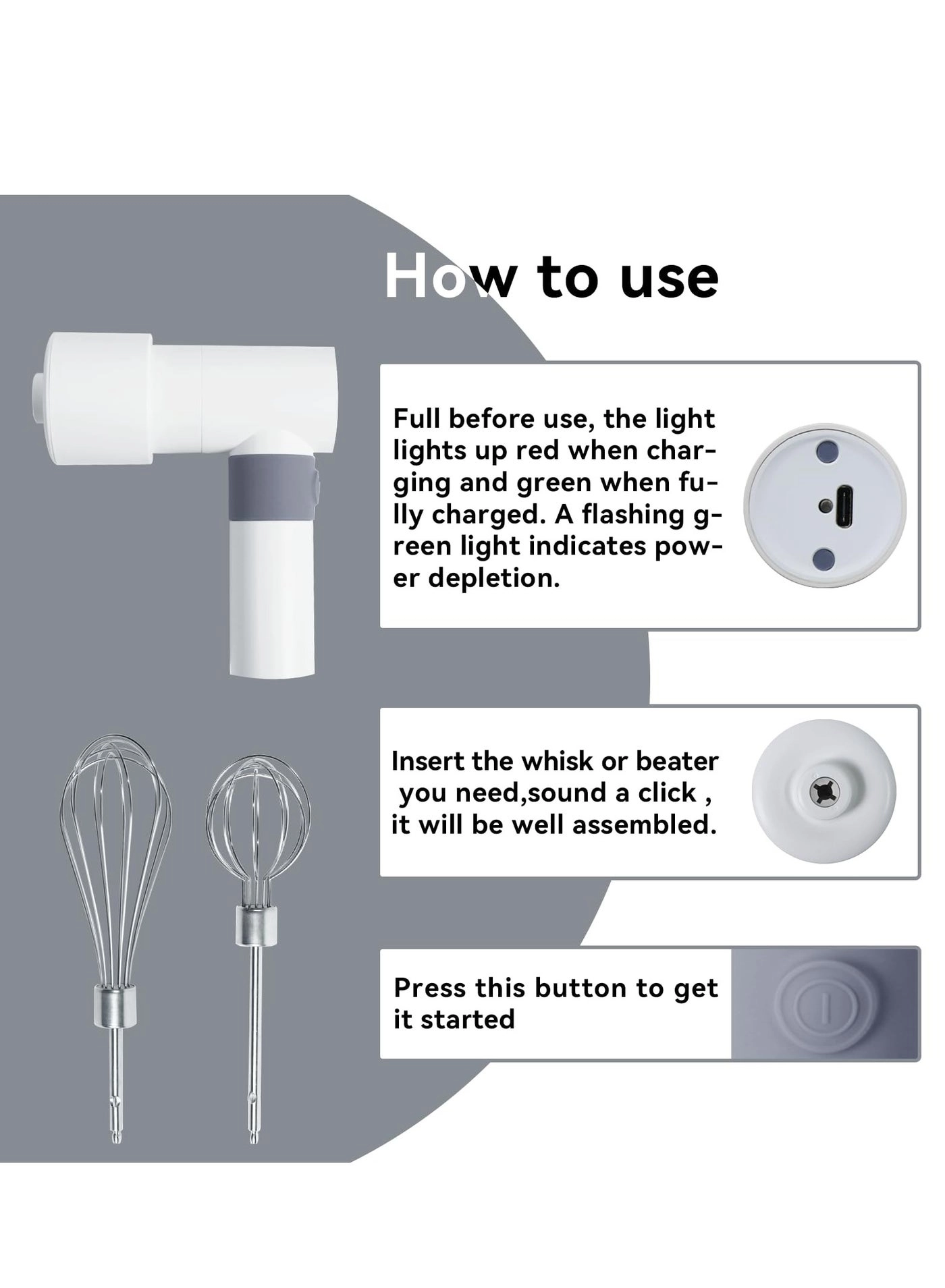 How to use

Full before use, the light lights up red when charging and green when fully charged. A flashing green light indicates power depletion.

Insert the whisk or beater you need,sound a click , it will be well assembled.

Press this button to get it started