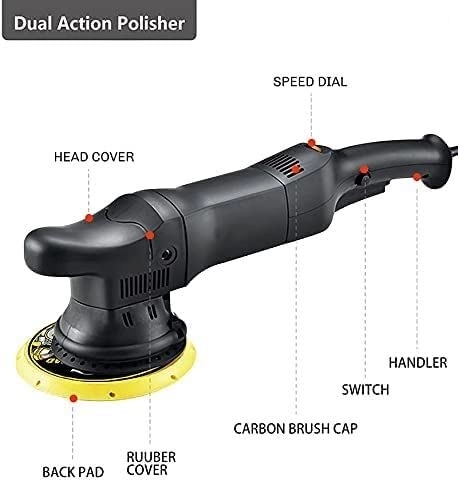 Dual Action Polisher

SPEED DIAL

HEAD COVER

HANDLER

SWITCH

CARBON BRUSH CAP

RUUBER COVER

BACK PAD