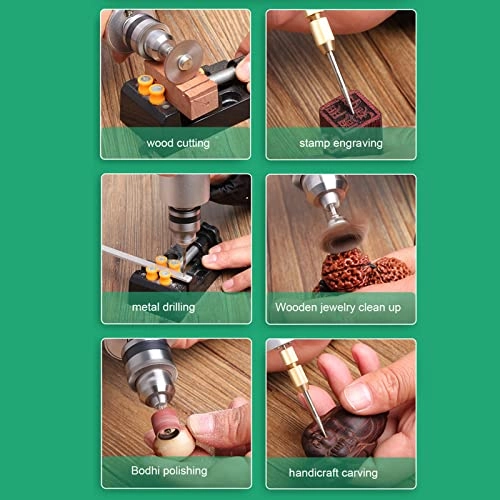 wood cutting

stamp engraving

metal drilling

Wooden jewelry clean up

Bodhi polishing

handicraft carving