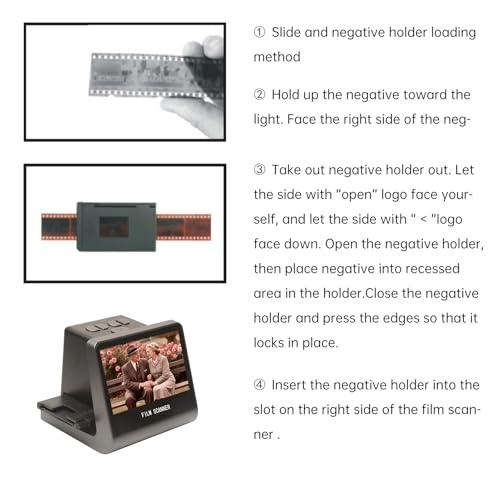 ① Slide and negative holder loading method

② Hold up the negative toward the light. Face the right side of the neg-

③ Take out negative holder out. Let the side with "open" logo face yourself, and let the side with " < "logo face down. Open the negative holder, then place negative into recessed area in the holder.Close the negative holder and press the edges so that it locks in place.

④ Insert the negative holder into the slot on the right side of the film scanner .

FILM SCANNER