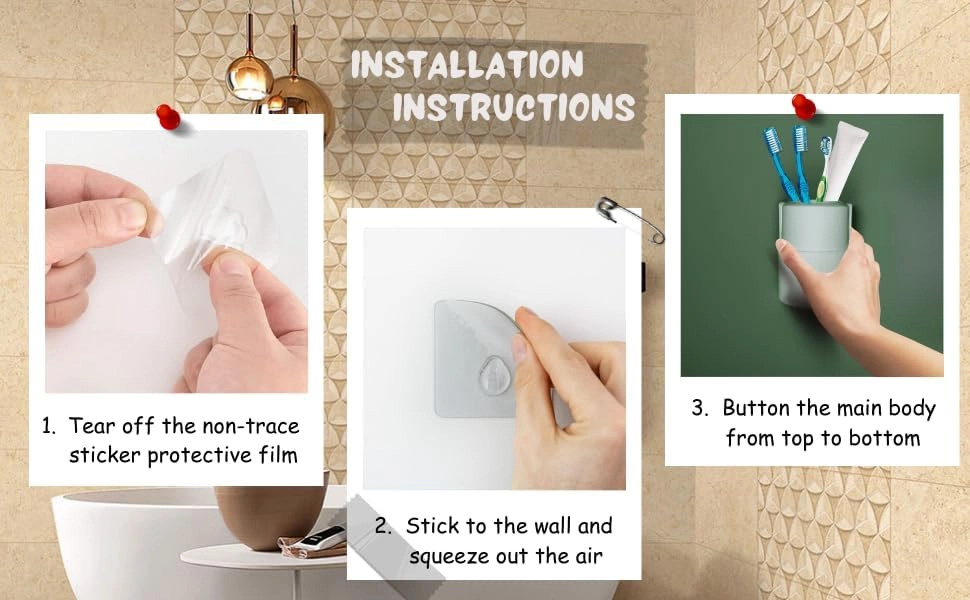 INSTALLATION INSTRUCTIONS

1. Tear off the non-trace sticker protective film

2. Stick to the wall and squeeze out the air

3. Button the main body from top to bottom