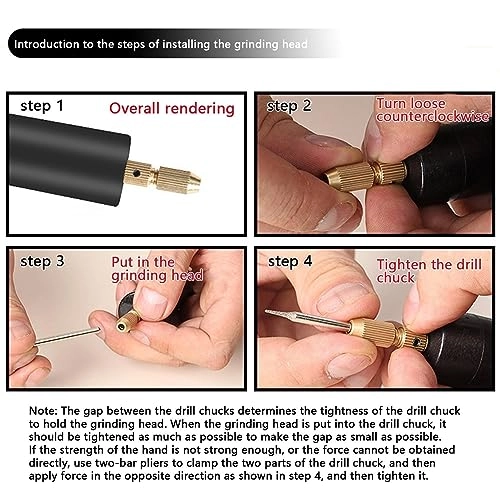 Introduction to the steps of installing the grinding head

step 1
Overall rendering

step 2
Turn loose counterclockwise

step 3
Put in the grinding head

step 4
Tighten the drill chuck

Note: The gap between the drill chucks determines the tightness of the drill chuck to hold the grinding head. When the grinding head is put into the drill chuck, it should be tightened as much as possible to make the gap as small as possible. If the strength of the hand is not strong enough, or the force cannot be obtained directly, use two-bar pliers to clamp the two parts of the drill chuck, and then apply force in the opposite direction as shown in step 4, and then tighten it.