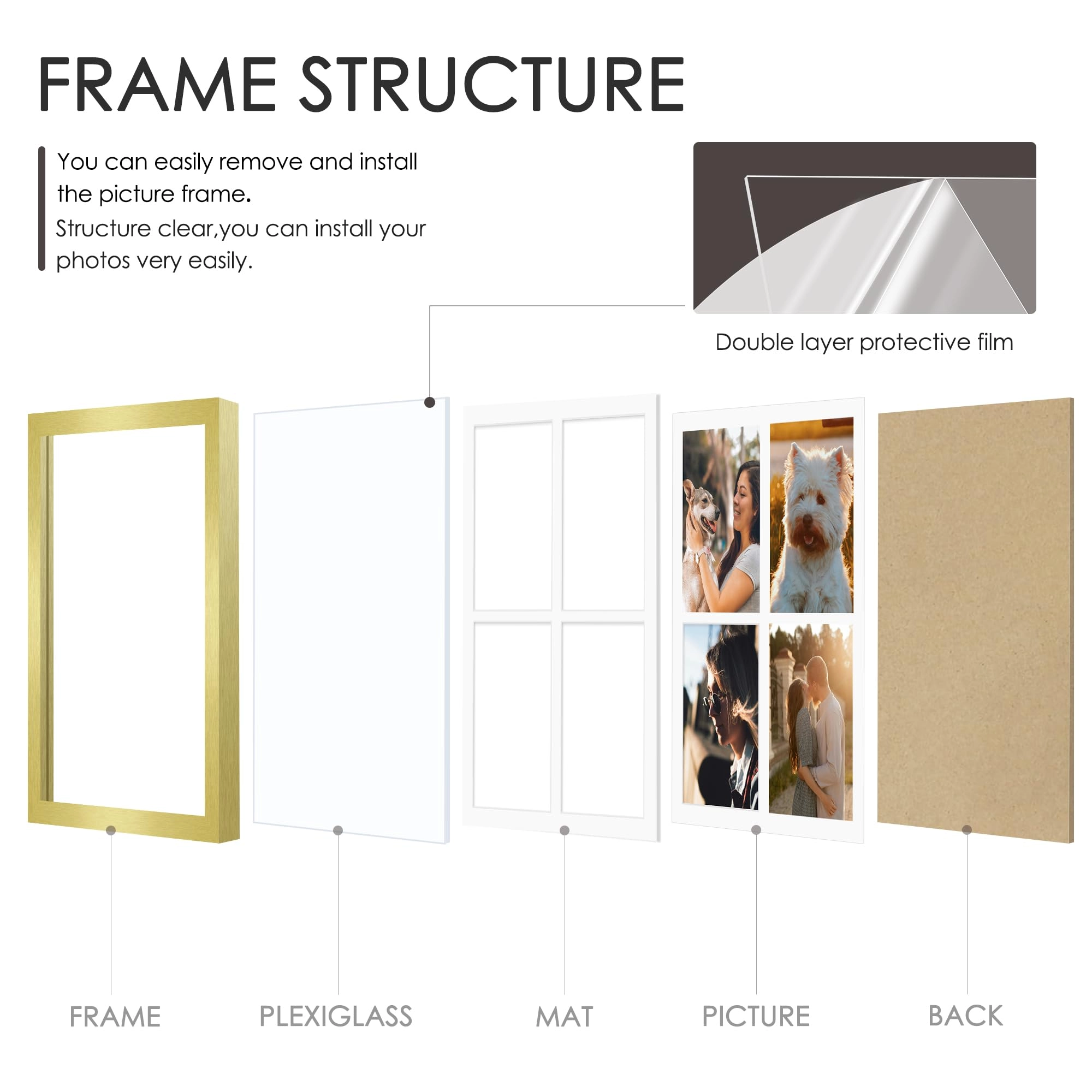 FRAME STRUCTURE

You can easily remove and install the picture frame.
Structure clear,you can install your photos very easily.

Double layer protective film

FRAME

PLEXIGLASS

MAT

PICTURE

BACK