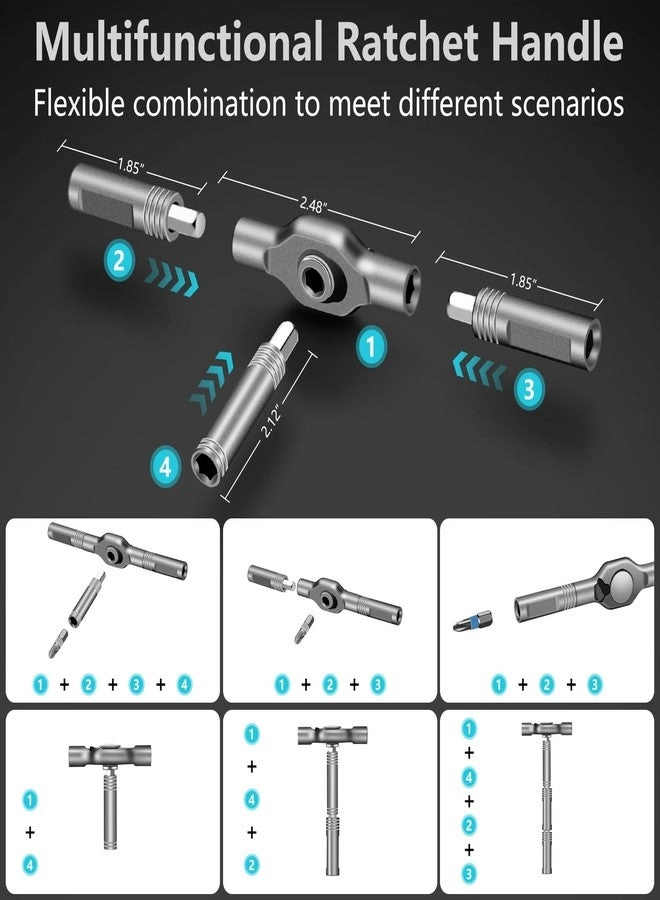 Multifunctional Ratchet Handle

Flexible combination to meet different scenarios

1.85"

2.48"

1.85"

2

1

3

2.12"

4

1 + 2 + 3 + 4

1 + 2 + 3

1 + 2 + 3

1 + 4

1 + 4 + 2

1 + 4 + 2 + 3