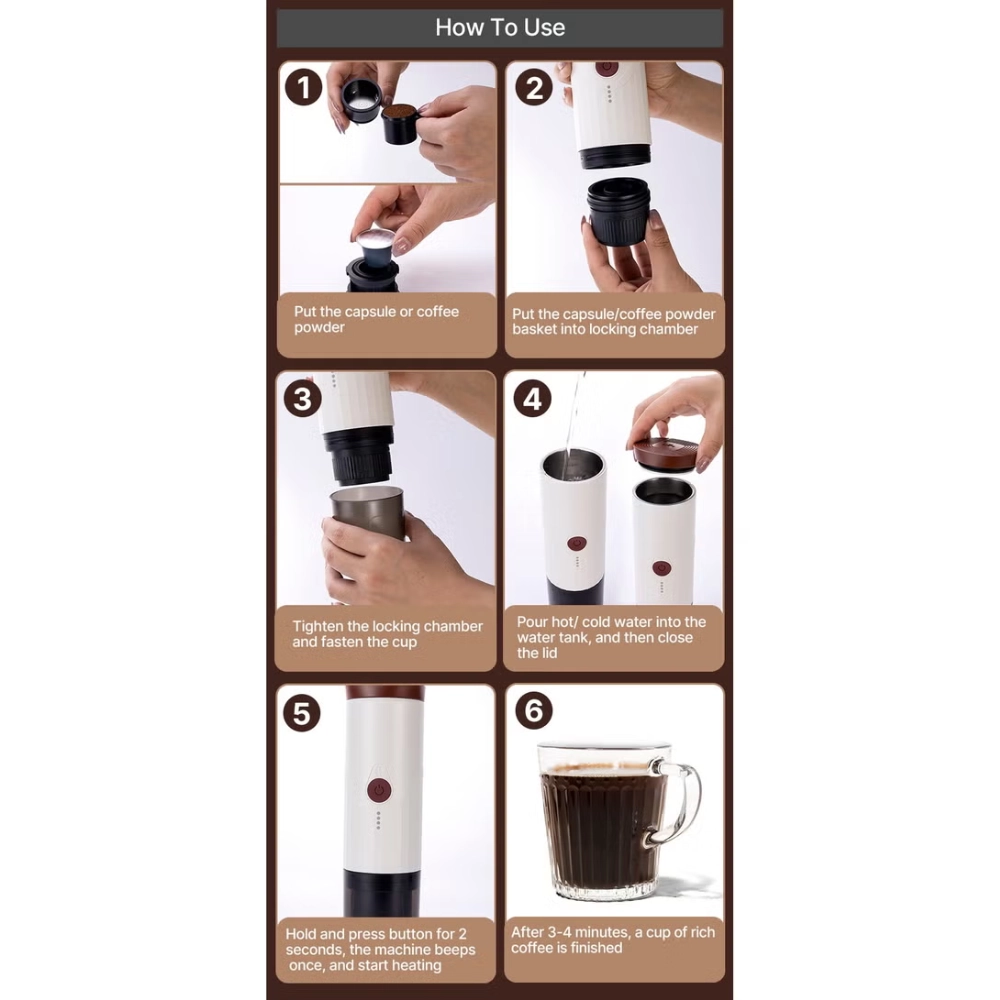 How To Use

1

Put the capsule or coffee powder

2

Put the capsule/coffee powder basket into locking chamber

3

Tighten the locking chamber and fasten the cup

4

Pour hot/ cold water into the water tank, and then close the lid

5

Hold and press button for 2 seconds, the machine beeps once, and start heating

6

After 3-4 minutes, a cup of rich coffee is finished