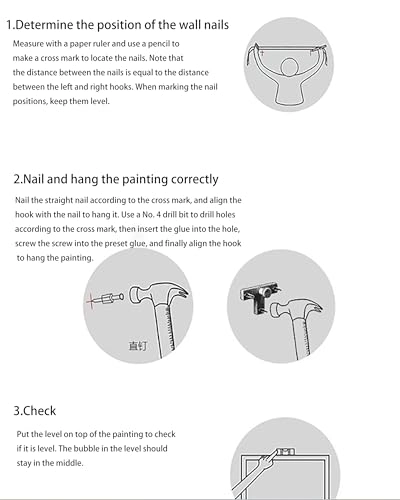 1.Determine the position of the wall nails

Measure with a paper ruler and use a pencil to make a cross mark to locate the nails. Note that the distance between the nails is equal to the distance between the left and right hooks. When marking the nail positions, keep them level.

2.Nail and hang the painting correctly

Nail the straight nail according to the cross mark, and align the hook with the nail to hang it. Use a No. 4 drill bit to drill holes according to the cross mark, then insert the glue into the hole, screw the screw into the preset glue, and finally align the hook to hang the painting.

直钉

3.Check

Put the level on top of the painting to check if it is level. The bubble in the level should stay in the middle.