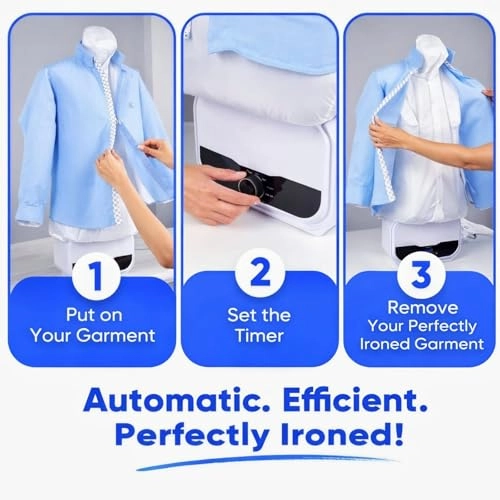 1
Put on Your Garment

2
Set the Timer

3
Remove Your Perfectly Ironed Garment

Automatic. Efficient. Perfectly Ironed!