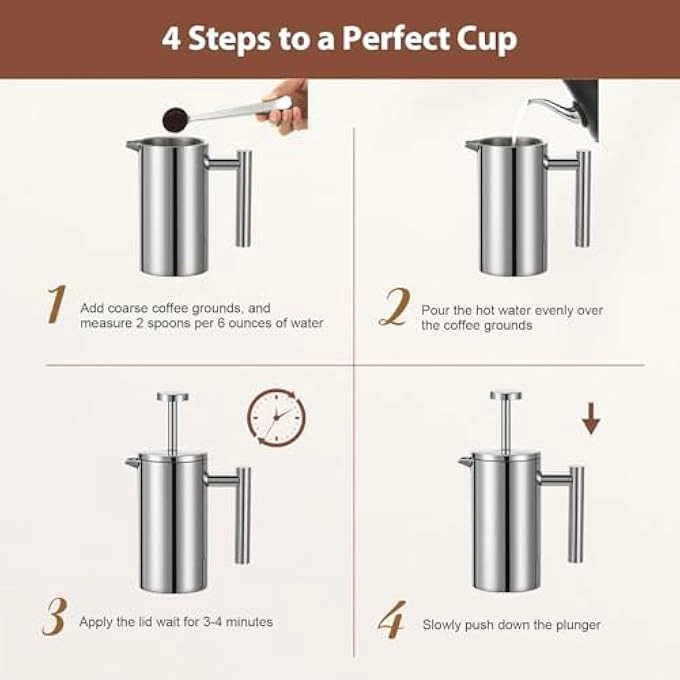 4 Steps to a Perfect Cup

1 Add coarse coffee grounds, and measure 2 spoons per 6 ounces of water

2 Pour the hot water evenly over the coffee grounds

3 Apply the lid wait for 3-4 minutes

4 Slowly push down the plunger