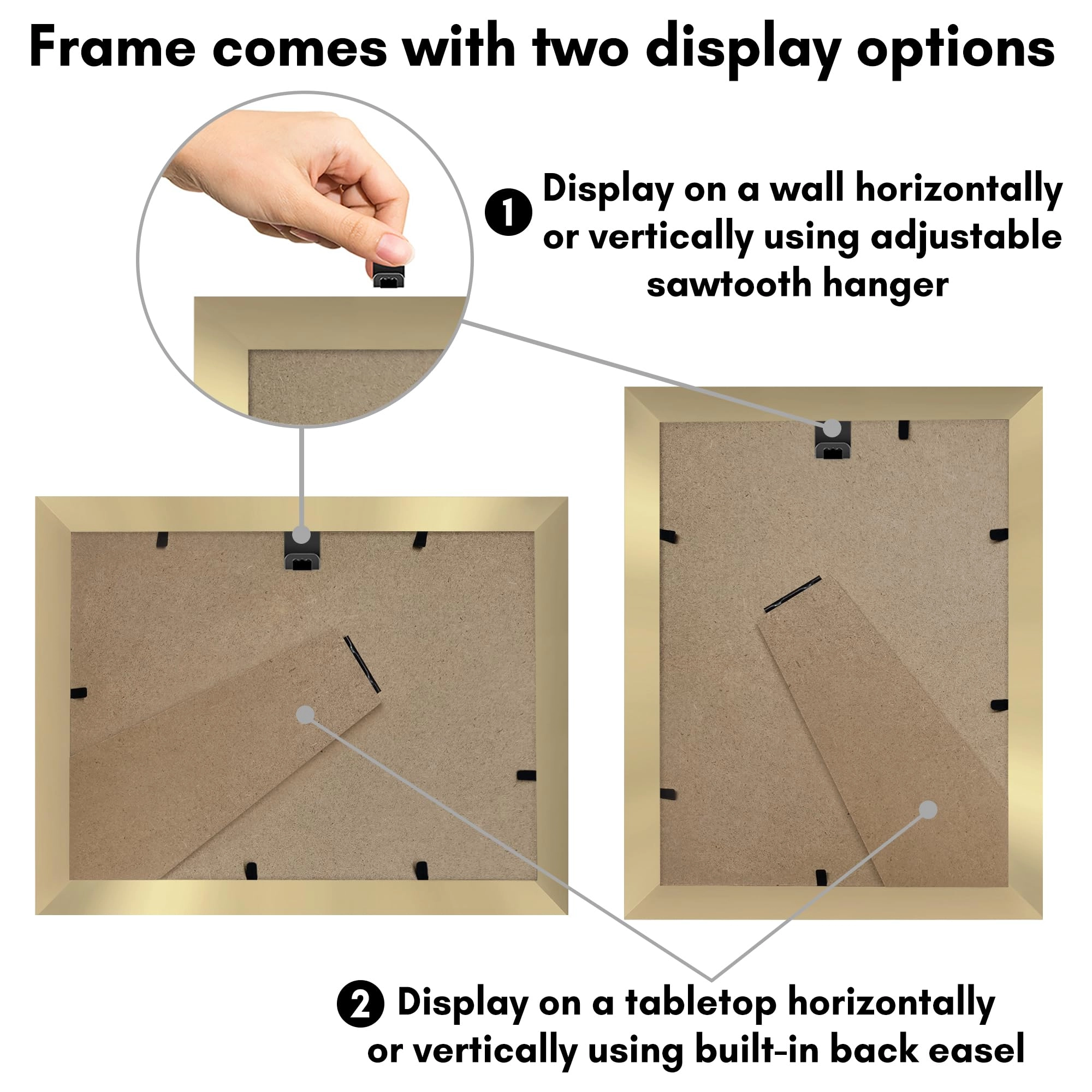 Frame comes with two display options

1 Display on a wall horizontally or vertically using adjustable sawtooth hanger

2 Display on a tabletop horizontally or vertically using built-in back easel