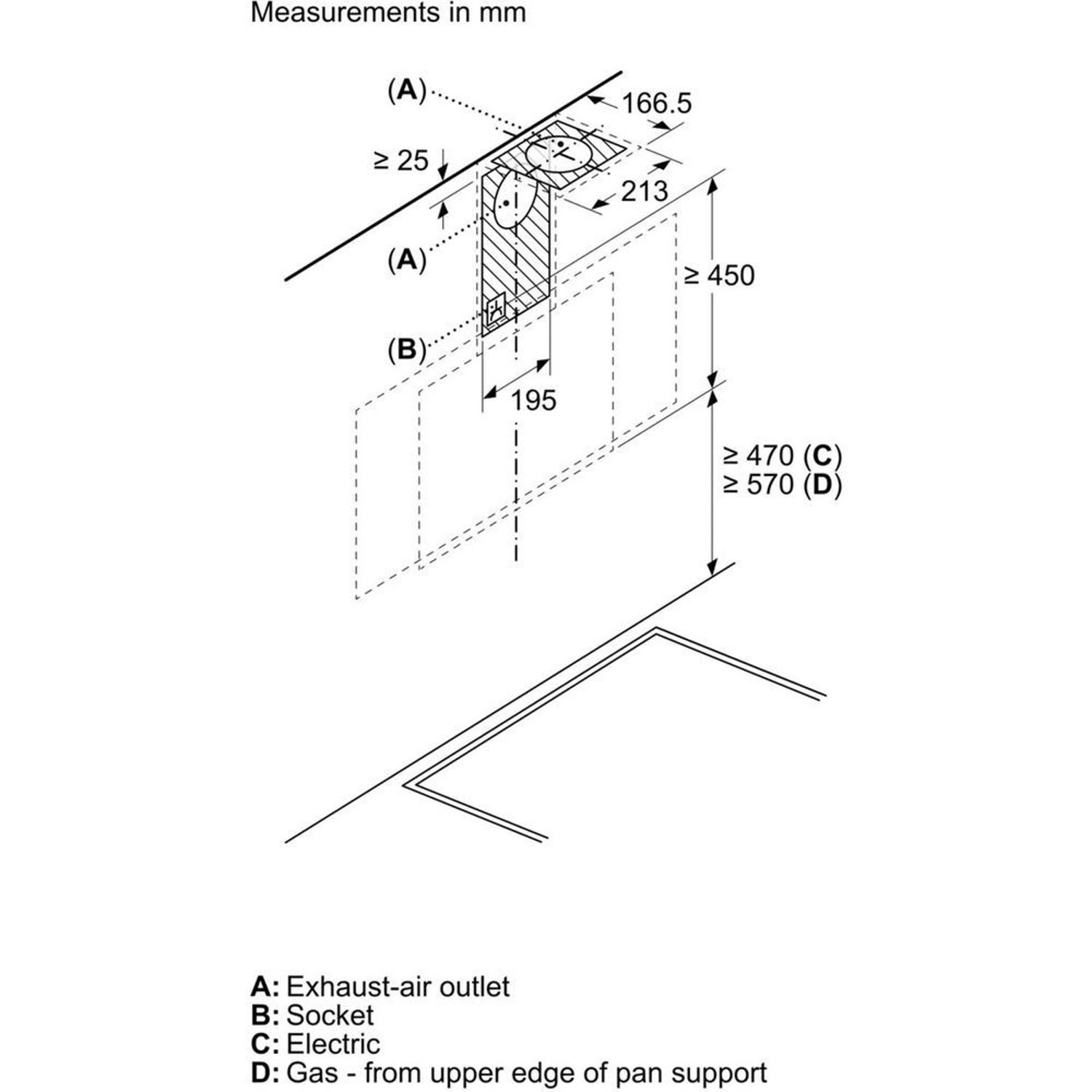 Measurements in mm

(A)

166.5

≥ 25

213

(A)

≥ 450

(B)

195

≥ 470 (C)
≥ 570 (D)

A: Exhaust-air outlet
B: Socket
C: Electric
D: Gas - from upper edge of pan support