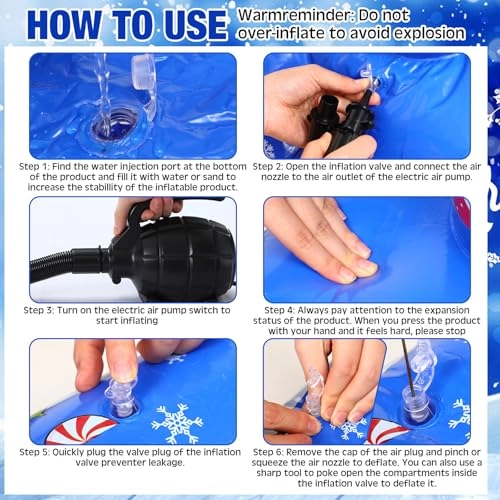 HOW TO USE

Warmreminder: Do not over-inflate to avoid explosion

Step 1: Find the water injection port at the bottom of the product and fill it with water or sand to increase the stability of the inflatable product.

Step 2: Open the inflation valve and connect the air nozzle to the air outlet of the electric air pump.

Step 3: Turn on the electric air pump switch to start inflating

Step 4: Always pay attention to the expansion status of the product. When you press the product with your hand and it feels hard, please stop

Step 5: Quickly plug the valve plug of the inflation valve preventer leakage.

Step 6: Remove the cap of the air plug and pinch or squeeze the air nozzle to deflate. You can also use a sharp tool to poke open the compartments inside the inflation valve to deflate it.