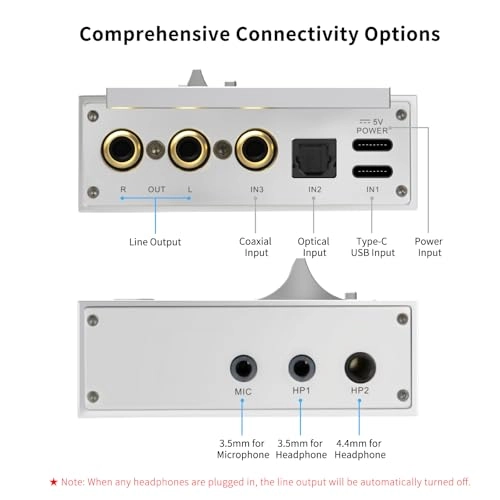 Comprehensive Connectivity Options

5V POWER

R OUT L

IN3

IN2

IN1

Line Output

Coaxial Input

Optical Input

Type-C USB Input

Power Input

MIC

HP1

HP2

3.5mm for Microphone

3.5mm for Headphone

4.4mm for Headphone

★ Note: When any headphones are plugged in, the line output will be automatically turned off.