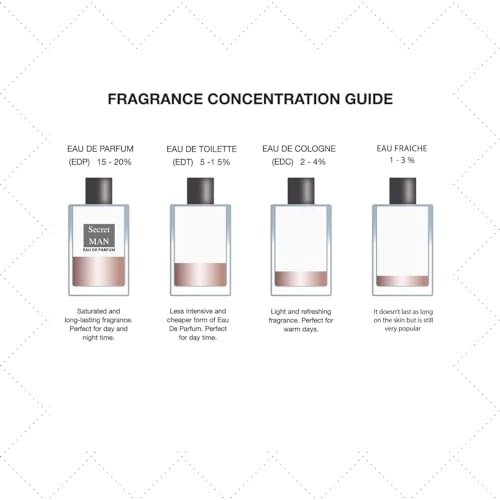 FRAGRANCE CONCENTRATION GUIDE

EAU DE PARFUM
(EDP) 15 - 20%

Secret
MAN
EAU DE PARFUM

Saturated and long-lasting fragrance. Perfect for day and night time.

EAU DE TOILETTE
(EDT) 5 -1 5%

Less intensive and cheaper form of Eau De Parfum. Perfect for day time.

EAU DE COLOGNE
(EDC) 2 - 4%

Light and refreshing fragrance. Perfect for warm days.

EAU FRAICHE
1 - 3 %

It doesn't last as long on the skin but is still very popular