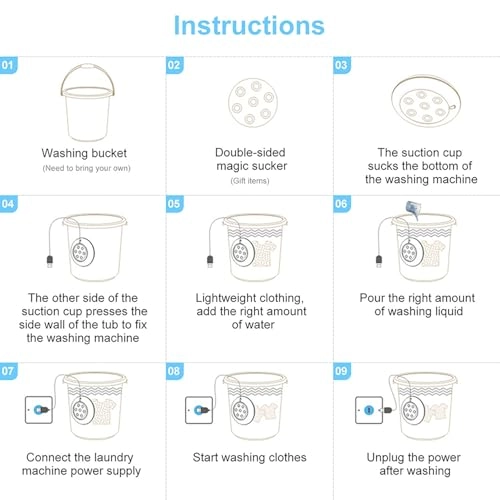 Instructions

01
Washing bucket
(Need to bring your own)

02
Double-sided magic sucker
(Gift items)

03
The suction cup sucks the bottom of the washing machine

04
The other side of the suction cup presses the side wall of the tub to fix the washing machine

05
Lightweight clothing, add the right amount of water

06
Pour the right amount of washing liquid

07
Connect the laundry machine power supply

08
Start washing clothes

09
Unplug the power after washing