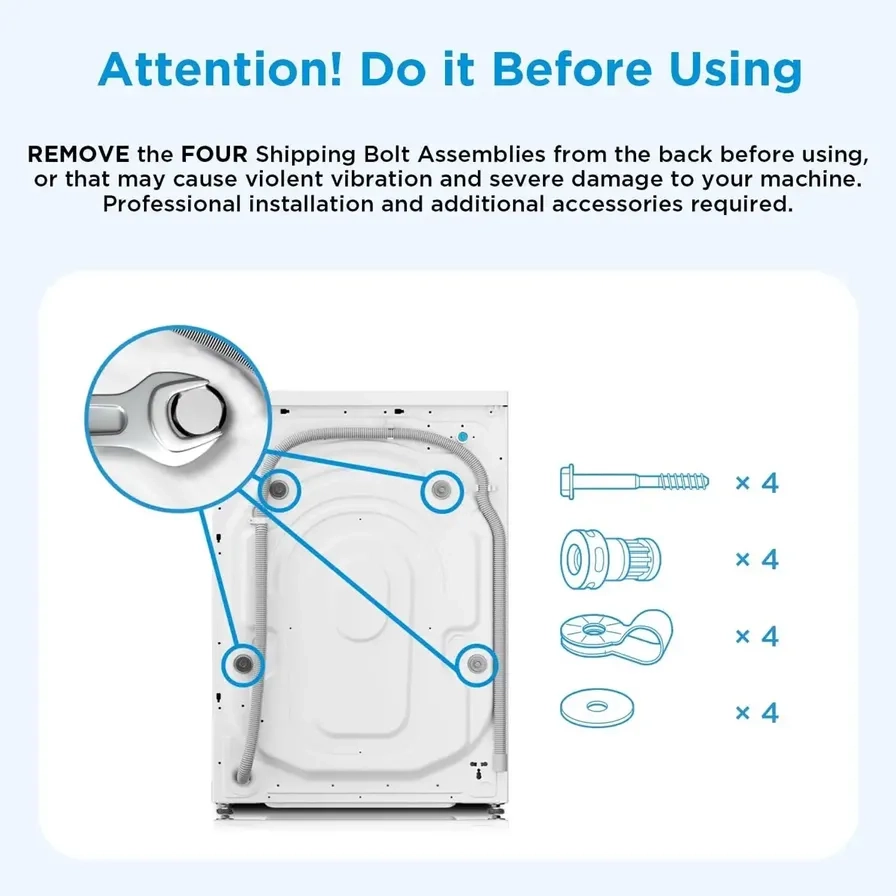 Attention! Do it Before Using

REMOVE the FOUR Shipping Bolt Assemblies from the back before using, or that may cause violent vibration and severe damage to your machine. Professional installation and additional accessories required.

× 4

× 4

× 4

× 4