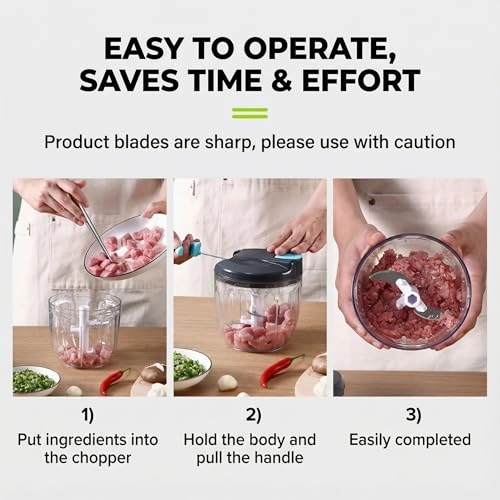 EASY TO OPERATE, SAVES TIME & EFFORT

Product blades are sharp, please use with caution

1)
Put ingredients into the chopper

2)
Hold the body and pull the handle

3)
Easily completed