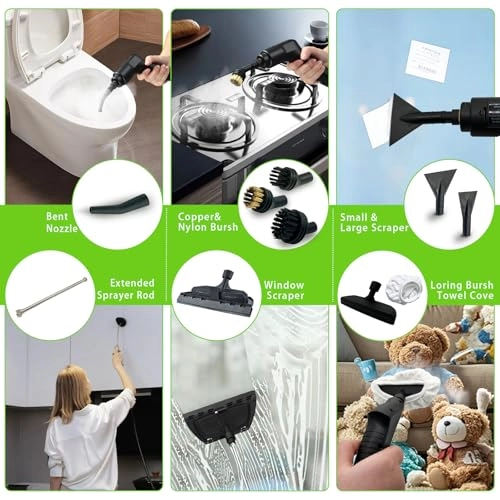 Bent Nozzle

Copper& Nylon Bursh

Small & Large Scraper

Extended Sprayer Rod

Window Scraper

Loring Bursh Towel Cove