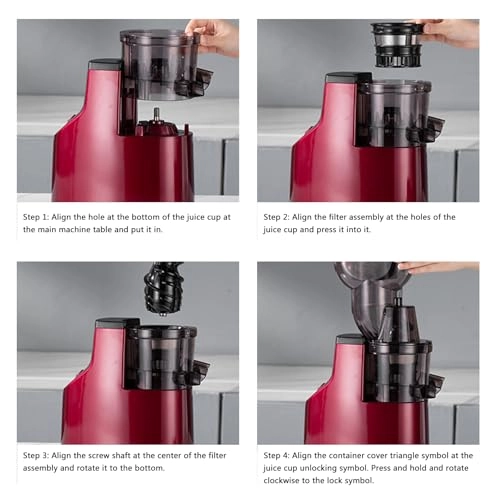 Step 1: Align the hole at the bottom of the juice cup at the main machine table and put it in.

Step 2: Align the filter assembly at the holes of the juice cup and press it into it.

Step 3: Align the screw shaft at the center of the filter assembly and rotate it to the bottom.

Step 4: Align the container cover triangle symbol at the juice cup unlocking symbol. Press and hold and rotate clockwise to the lock symbol.