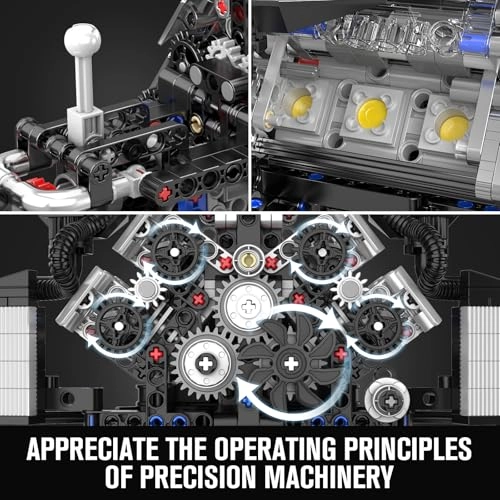 APPRECIATE THE OPERATING PRINCIPLES OF PRECISION MACHINERY