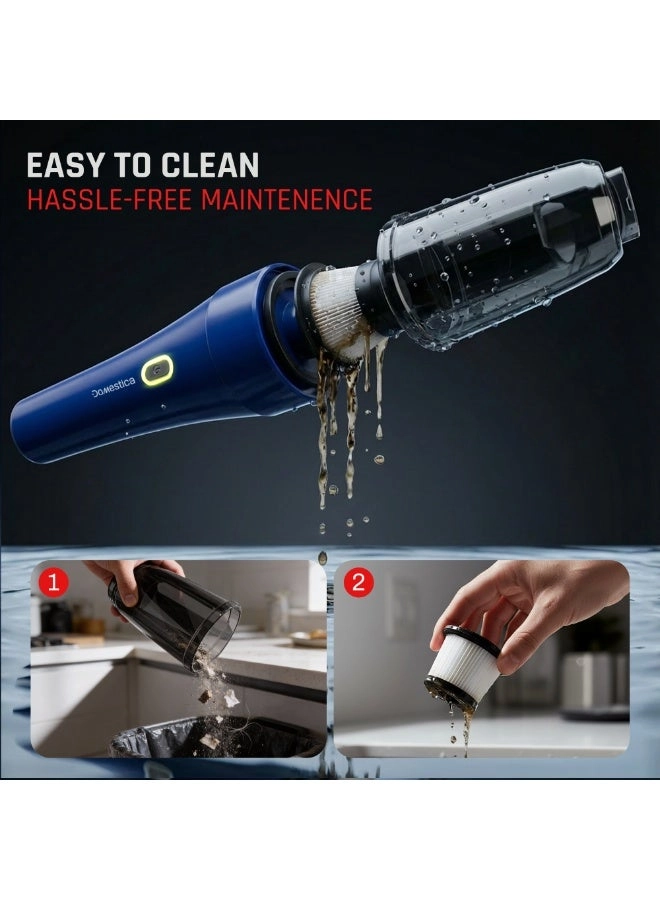 EASY TO CLEAN
HASSLE-FREE MAINTENENCE

Domestica

1

2