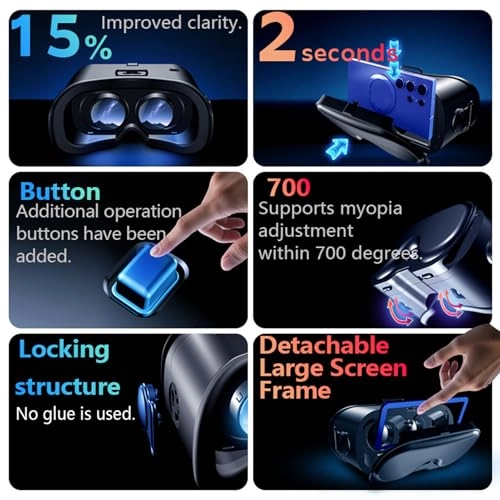 15% Improved clarity.

2 seconds

Button
Additional operation buttons have been added.

700
Supports myopia adjustment within 700 degrees.

Locking structure
No glue is used.

Detachable Large Screen Frame