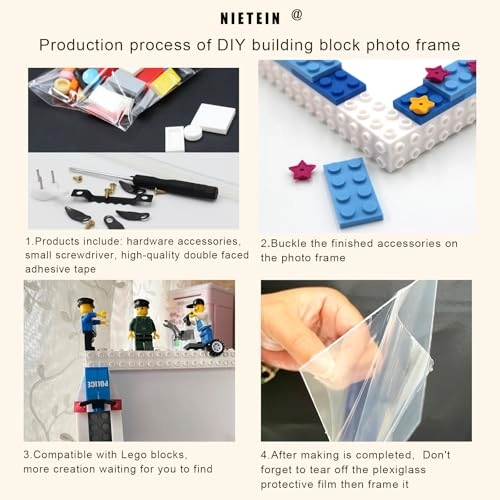 NIETEIN @

Production process of DIY building block photo frame

1.Products include: hardware accessories, small screwdriver, high-quality double faced adhesive tape

2.Buckle the finished accessories on the photo frame

POLICE

3.Compatible with Lego blocks, more creation waiting for you to find

4.After making is completed, Don't forget to tear off the plexiglass protective film then frame it