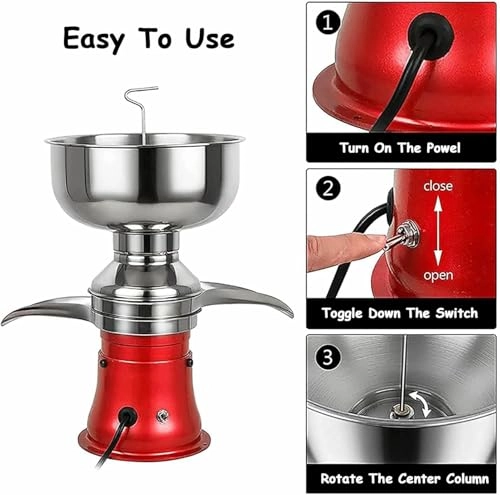 Easy To Use

1

Turn On The Powel

2

close

open

Toggle Down The Switch

3

Rotate The Center Column