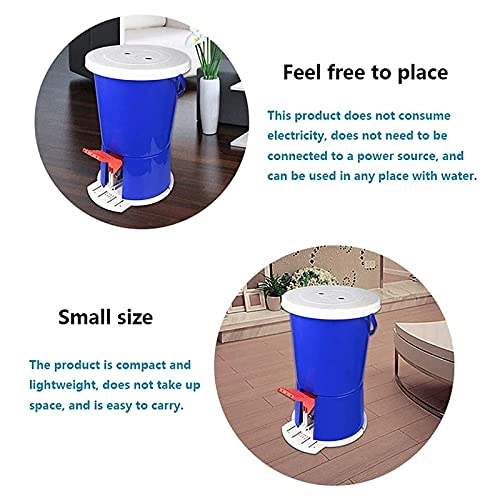 Feel free to place

This product does not consume electricity, does not need to be connected to a power source, and can be used in any place with water.

Small size

The product is compact and lightweight, does not take up space, and is easy to carry.