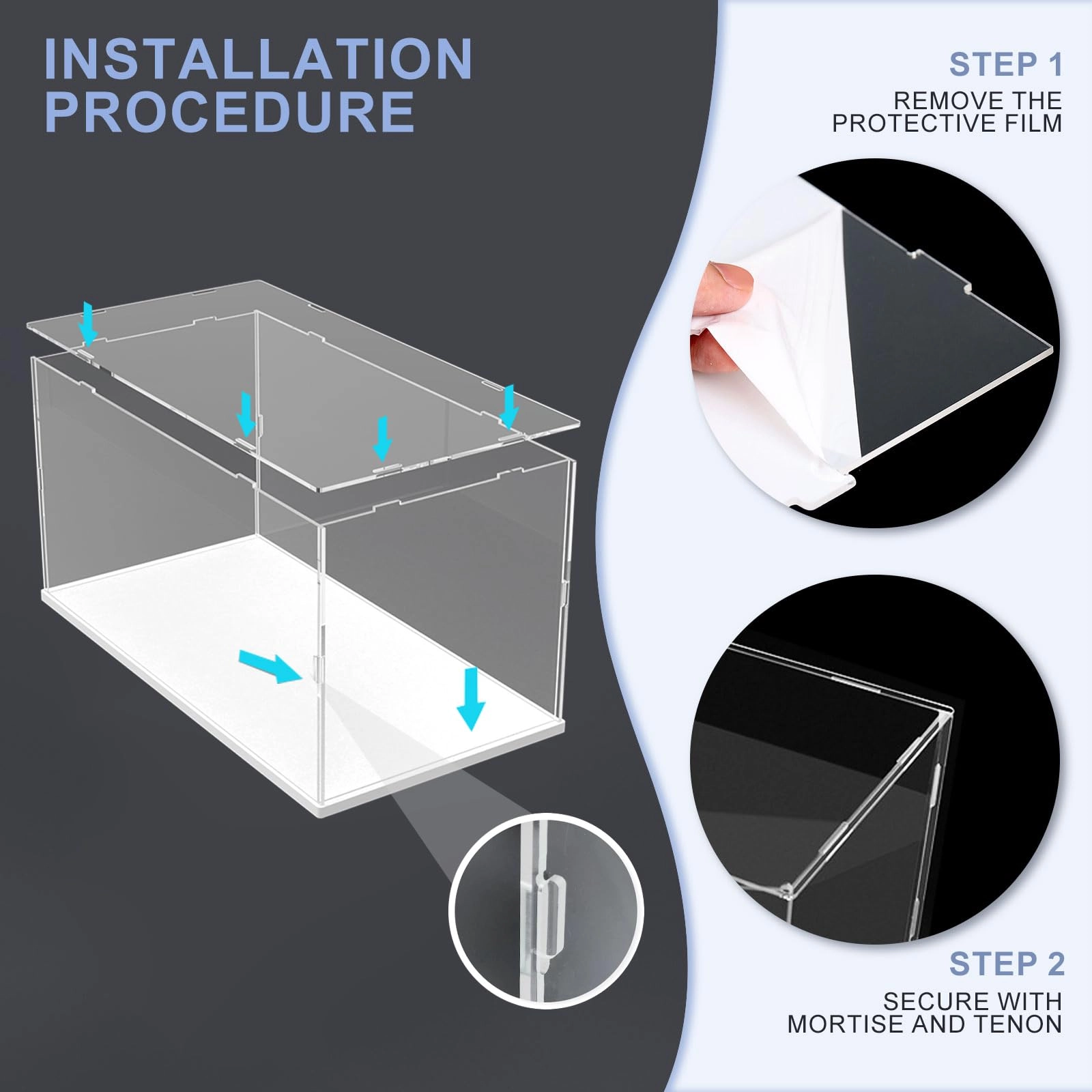 INSTALLATION PROCEDURE

STEP 1
REMOVE THE PROTECTIVE FILM

STEP 2
SECURE WITH MORTISE AND TENON