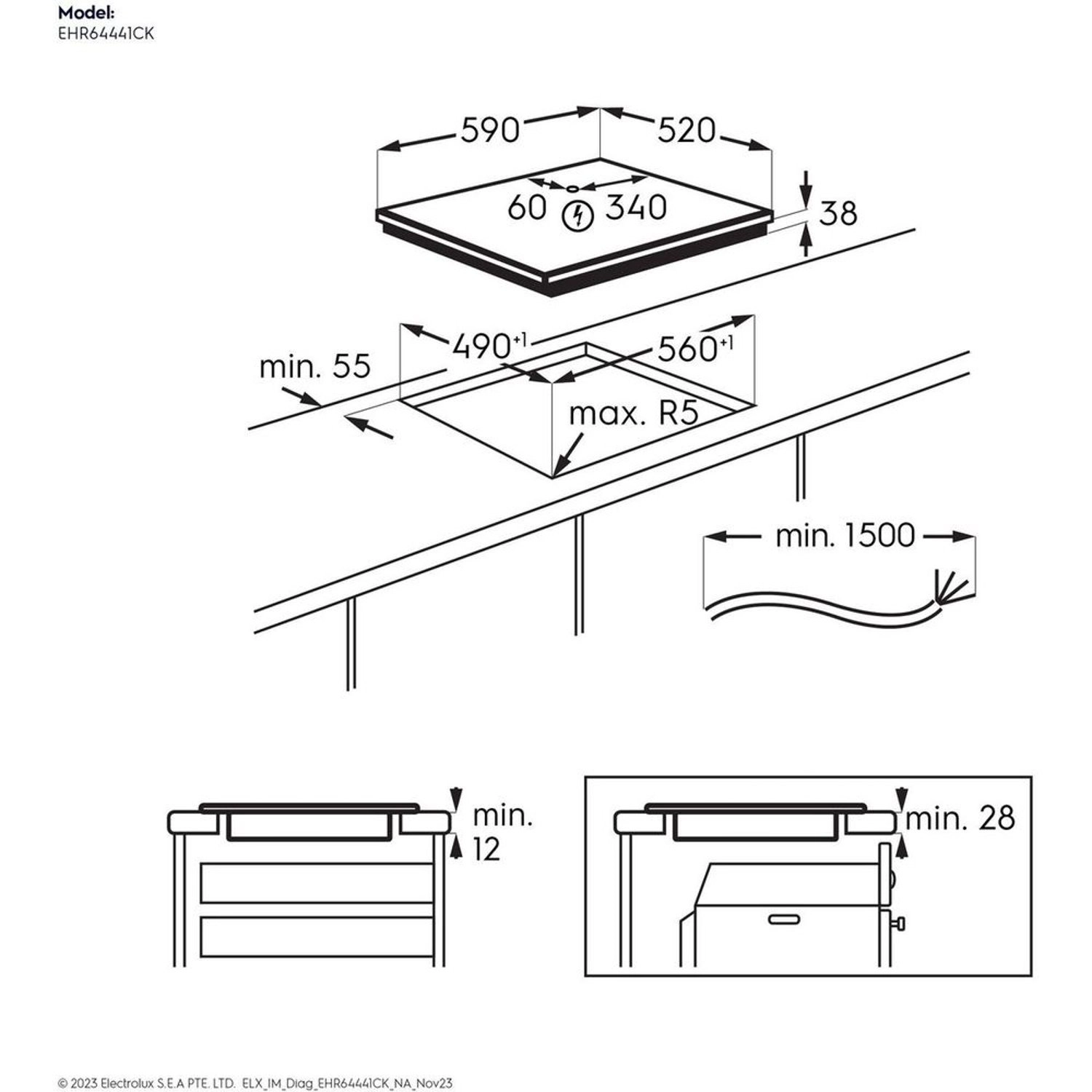 Model:
EHR64441CK

590

520

60

340

38

$490^{+1}$

$560^{+1}$

min. 55

max. R5

min. 1500

min.
12

min. 28

© 2023 Electrolux S.E.A PTE. LTD. ELX_IM_Diag_EHR64441CK_NA_Nov23