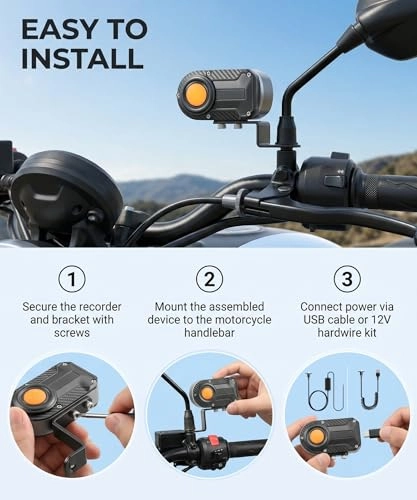 EASY TO INSTALL

1
Secure the recorder and bracket with screws

2
Mount the assembled device to the motorcycle handlebar

3
Connect power via USB cable or 12V hardwire kit