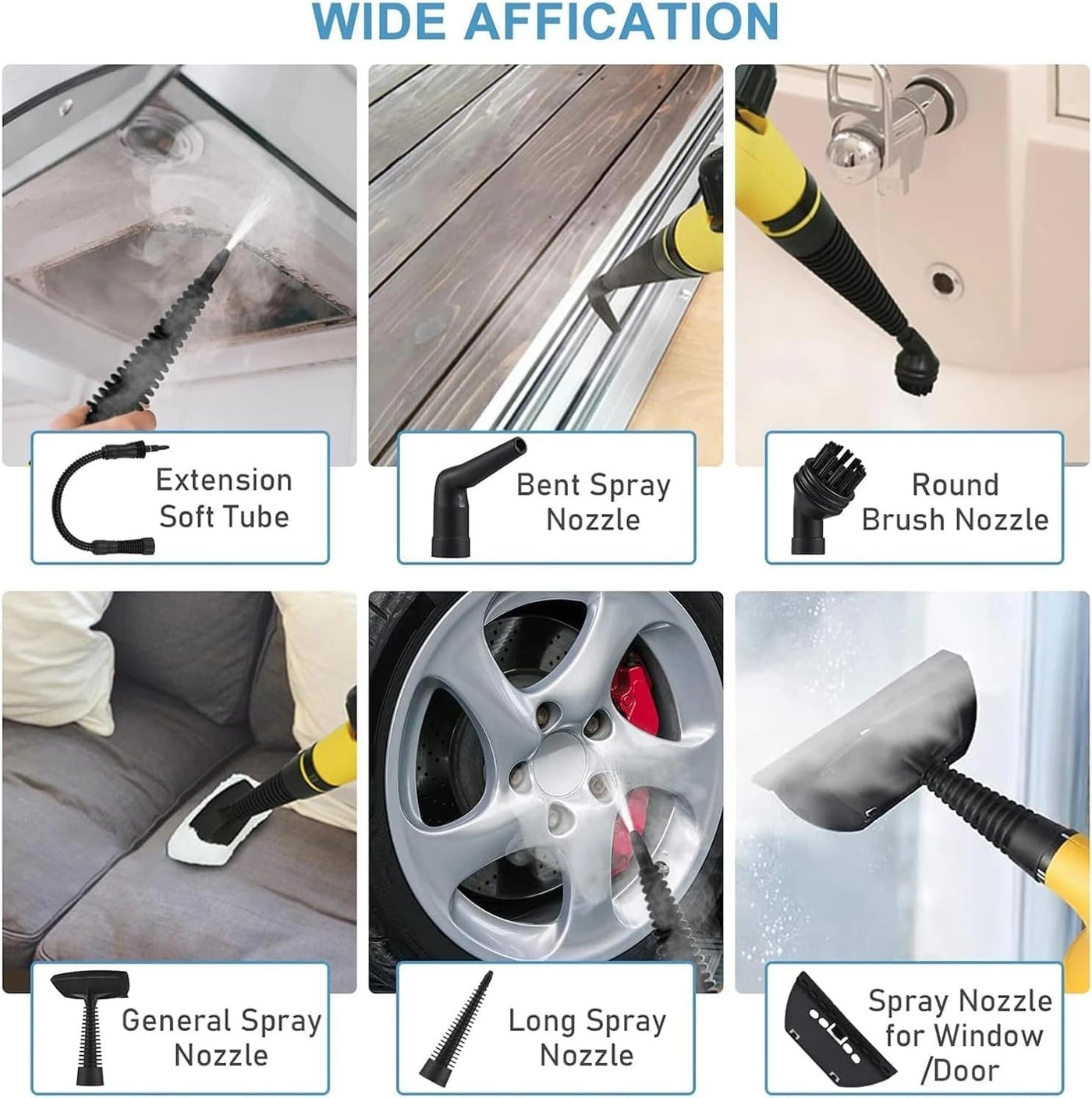 WIDE AFFICATION

Extension Soft Tube

Bent Spray Nozzle

Round Brush Nozzle

General Spray Nozzle

Long Spray Nozzle

Spray Nozzle for Window /Door