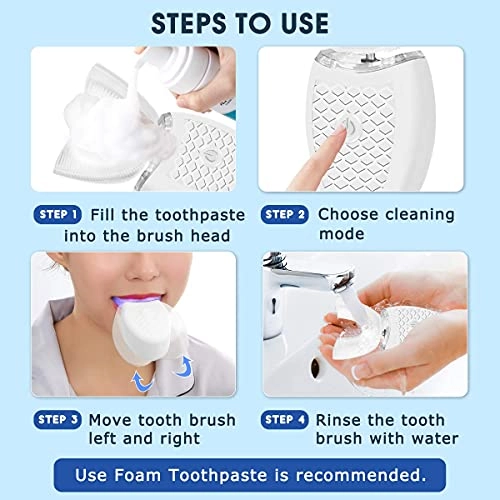 STEPS TO USE

STEP 1 Fill the toothpaste into the brush head

STEP 2 Choose cleaning mode

STEP 3 Move tooth brush left and right

STEP 4 Rinse the tooth brush with water

Use Foam Toothpaste is recommended.