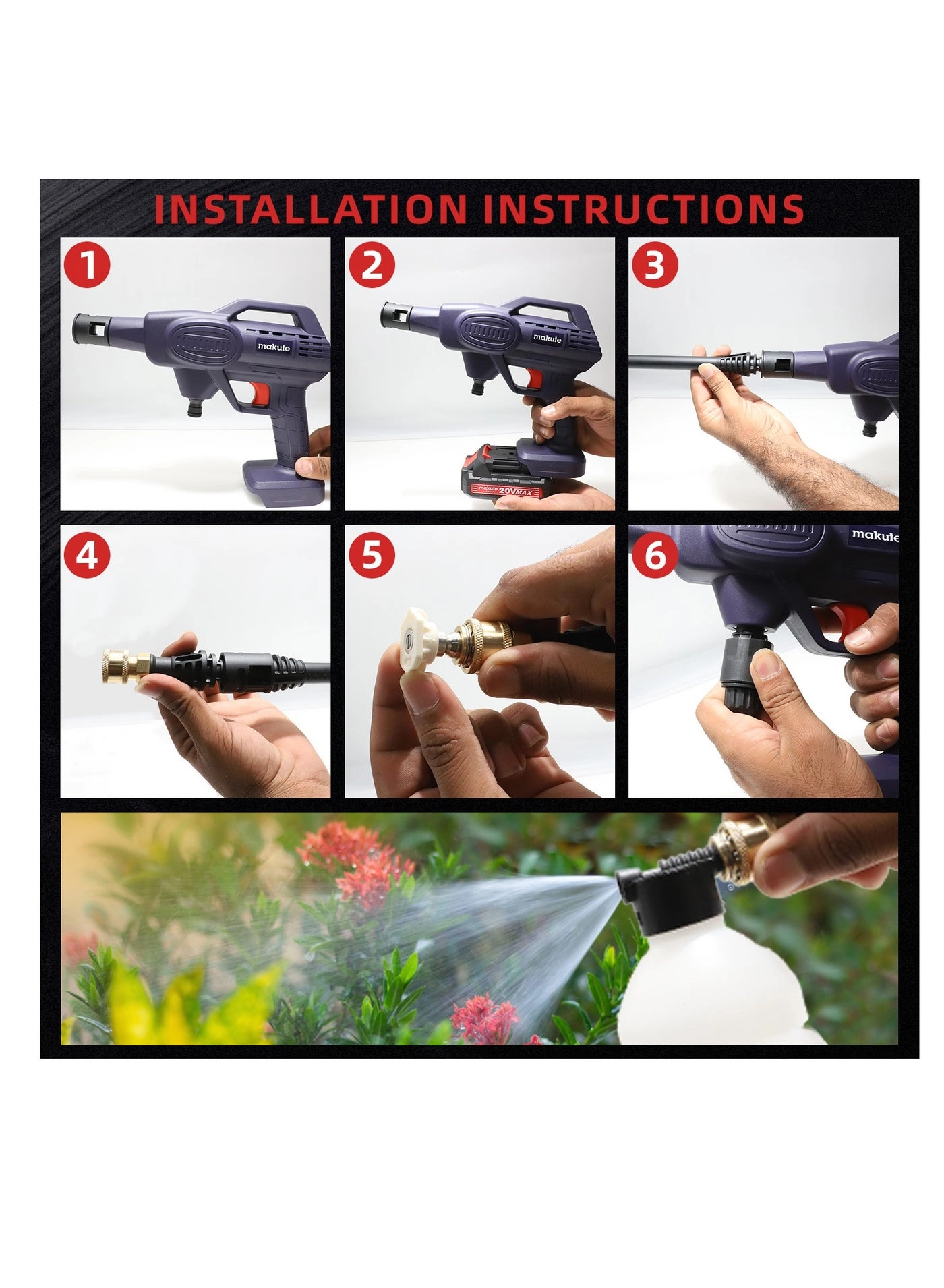 INSTALLATION INSTRUCTIONS

1

makute

2

makute

makute 20V MAX

3

4

5

6

makute