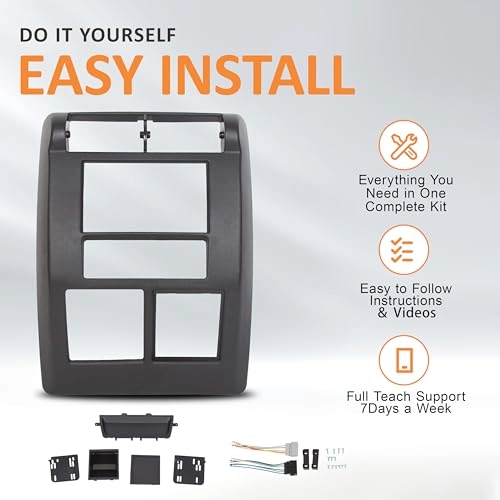 DO IT YOURSELF
EASY INSTALL

Everything You Need in One Complete Kit

Easy to Follow Instructions & Videos

Full Teach Support 7Days a Week