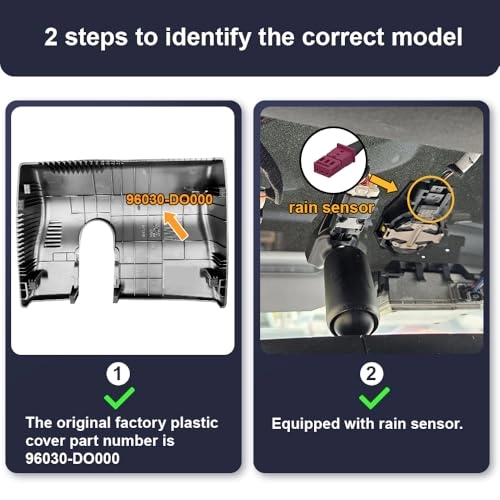 2 steps to identify the correct model

96030-DO000

1

The original factory plastic cover part number is 96030-DO000

rain sensor

2

Equipped with rain sensor.