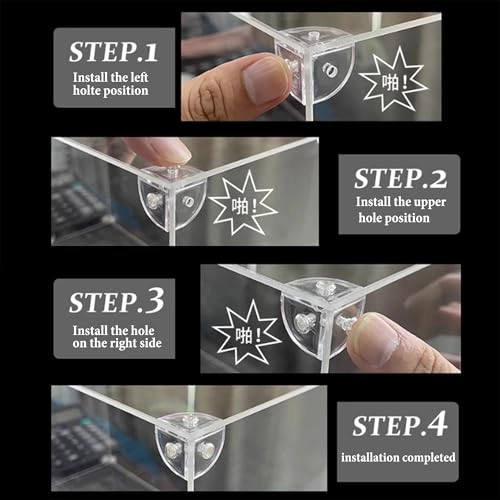 STEP.1
Install the left holte position

啪!

啪!

STEP.2
Install the upper hole position

STEP.3
Install the hole on the right side

啪!

STEP.4
installation completed