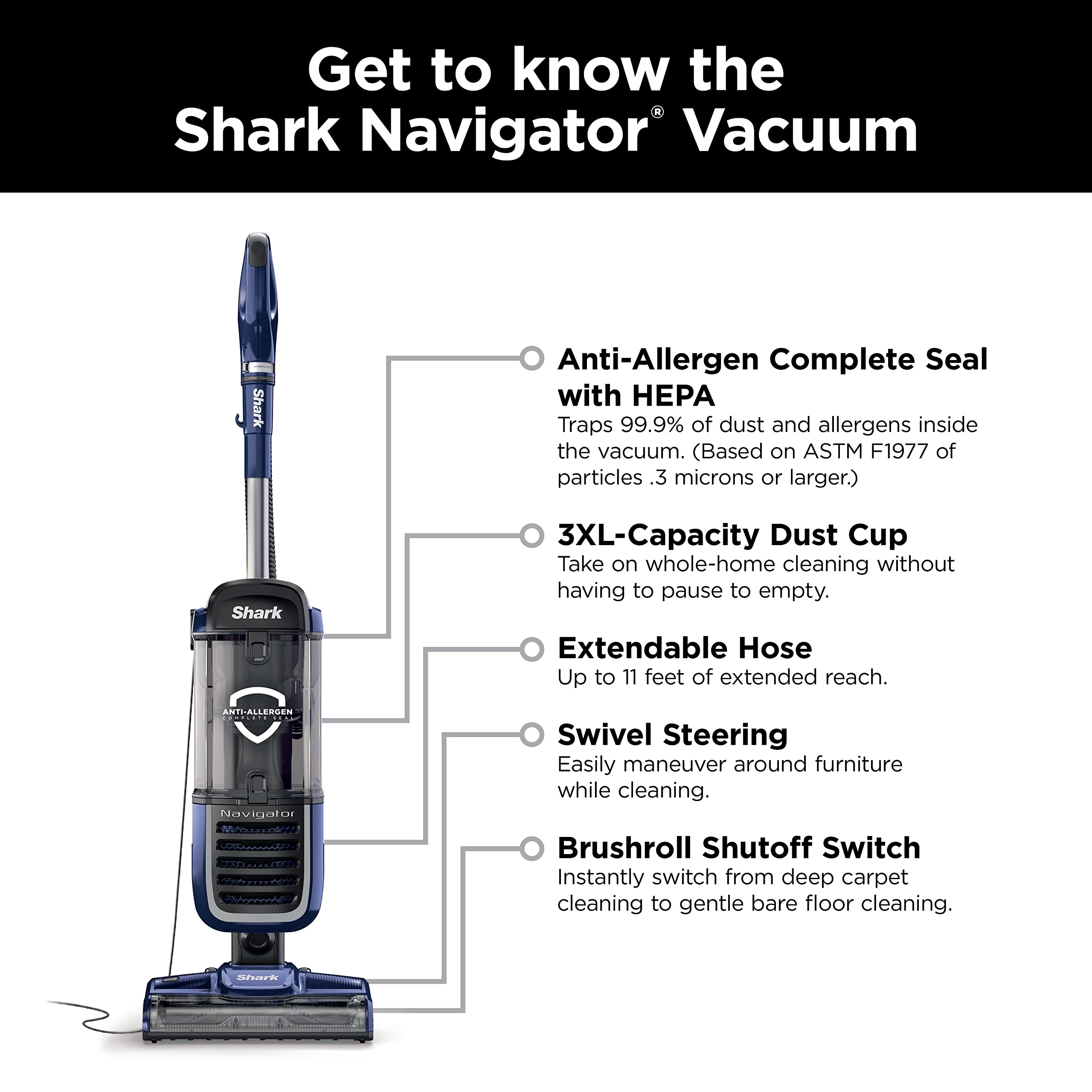 Get to know the
Shark Navigator® Vacuum

Shark

Shark

ANTI-ALLERGEN
COMPLETE SEAL

Navigator

Shark

Anti-Allergen Complete Seal with HEPA
Traps 99.9% of dust and allergens inside the vacuum. (Based on ASTM F1977 of particles .3 microns or larger.)

3XL-Capacity Dust Cup
Take on whole-home cleaning without having to pause to empty.

Extendable Hose
Up to 11 feet of extended reach.

Swivel Steering
Easily maneuver around furniture while cleaning.

Brushroll Shutoff Switch
Instantly switch from deep carpet cleaning to gentle bare floor cleaning.