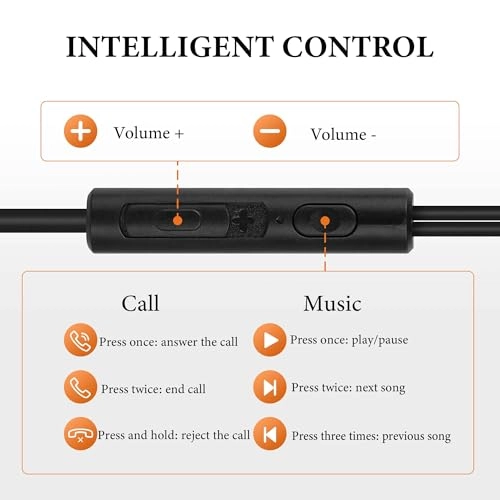 INTELLIGENT CONTROL

Volume +

Volume -

Call

Press once: answer the call

Press twice: end call

Press and hold: reject the call

Music

Press once: play/pause

Press twice: next song

Press three times: previous song