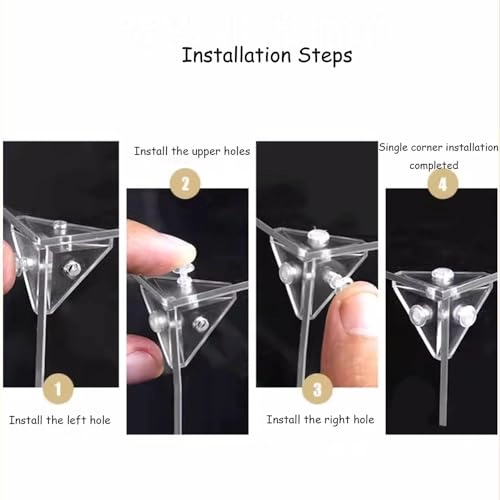 Installation Steps

1
Install the left hole

Install the upper holes
2

3
Install the right hole

Single corner installation completed
4