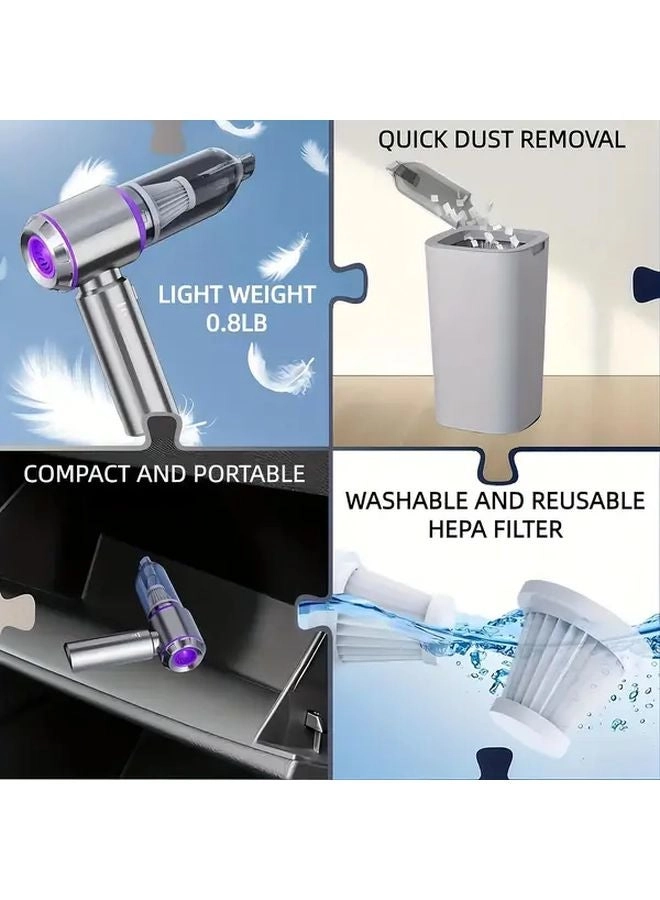 LIGHT WEIGHT
0.8LB

QUICK DUST REMOVAL

COMPACT AND PORTABLE

WASHABLE AND REUSABLE
HEPA FILTER