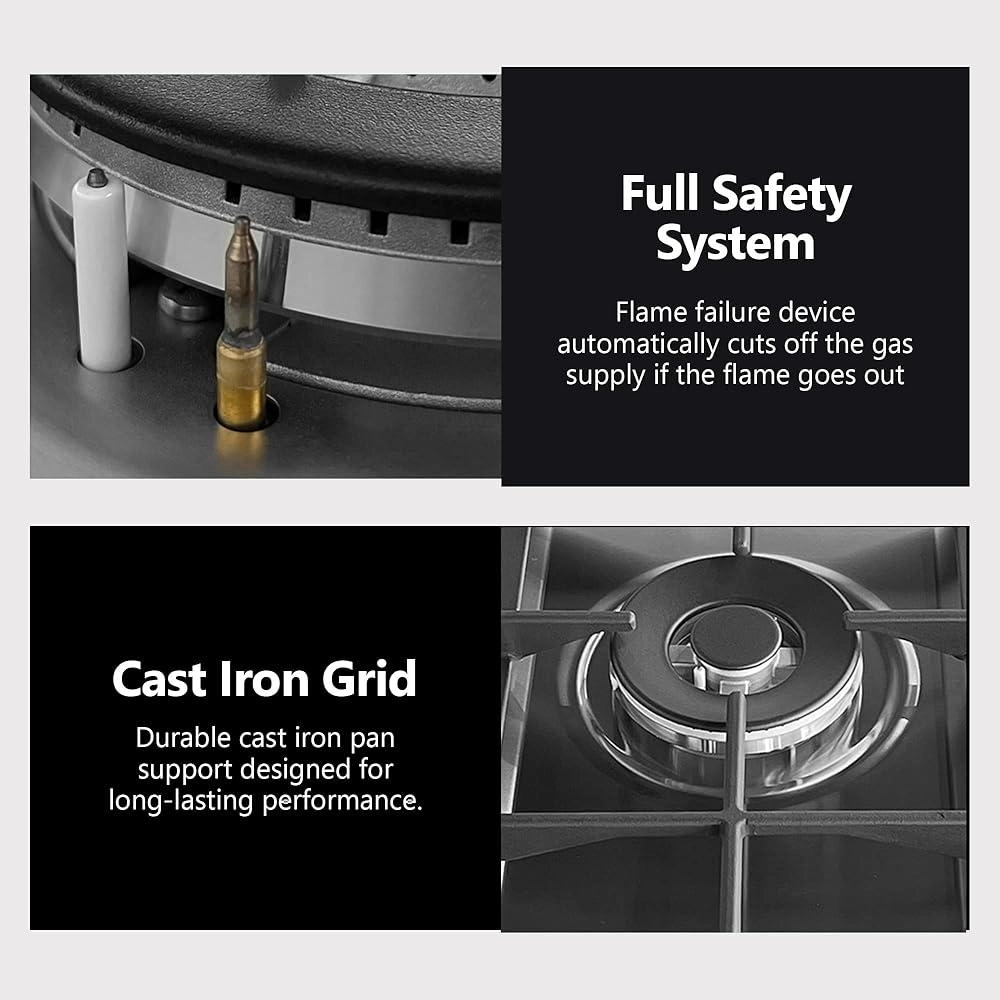 Full Safety System

Flame failure device automatically cuts off the gas supply if the flame goes out

Cast Iron Grid

Durable cast iron pan support designed for long-lasting performance.