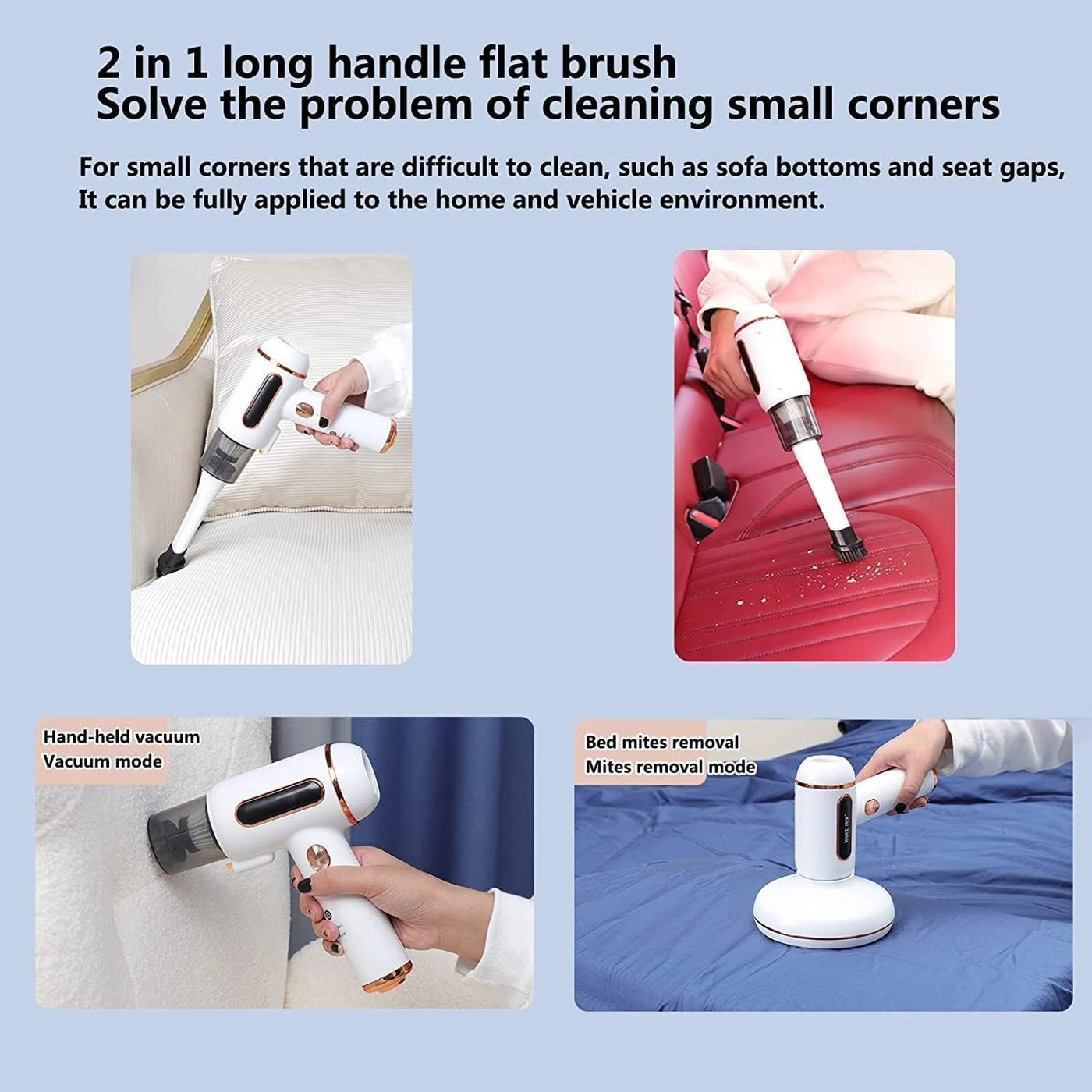 2 in 1 long handle flat brush
Solve the problem of cleaning small corners

For small corners that are difficult to clean, such as sofa bottoms and seat gaps, It can be fully applied to the home and vehicle environment.

Hand-held vacuum
Vacuum mode

Bed mites removal
Mites removal mode