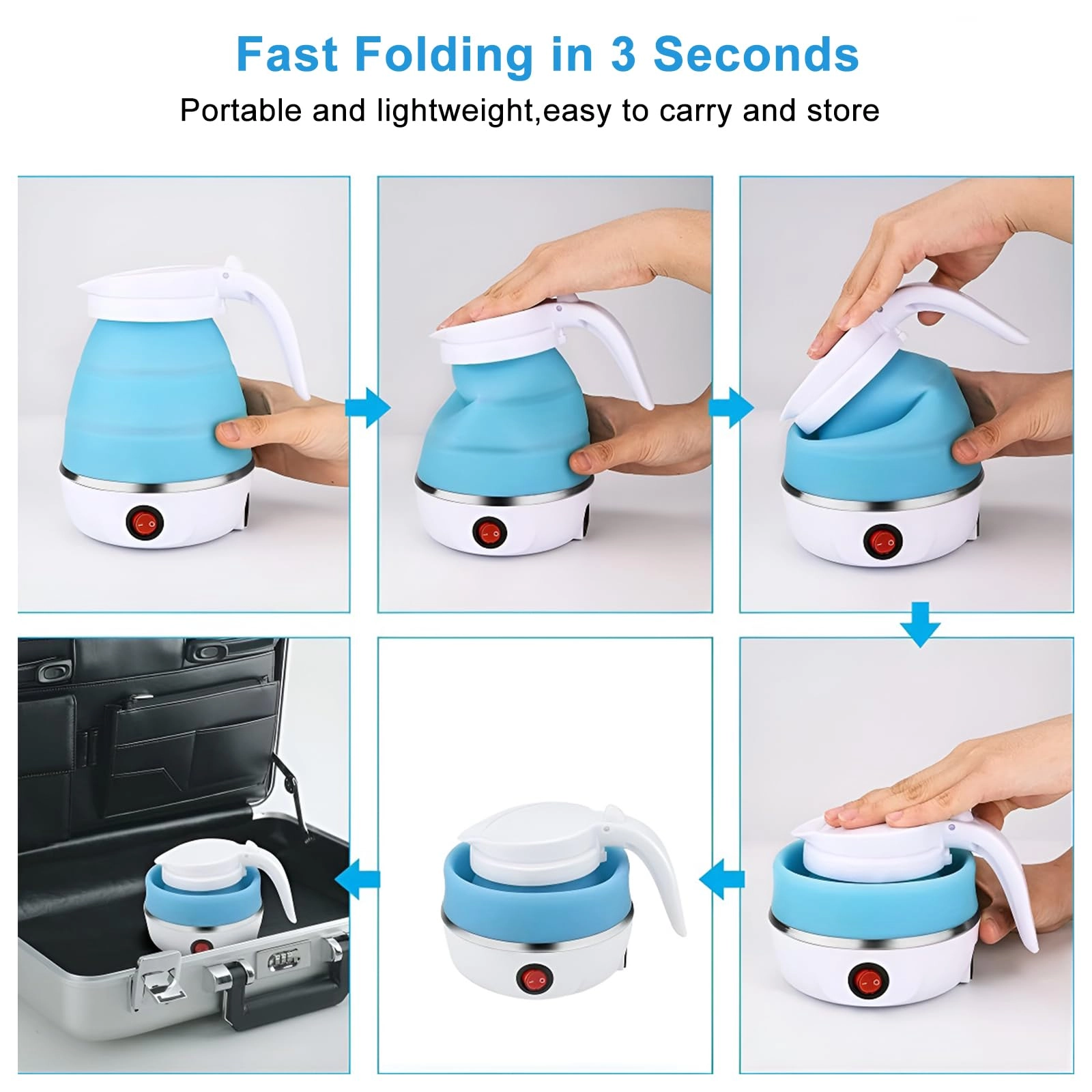 Fast Folding in 3 Seconds

Portable and lightweight,easy to carry and store