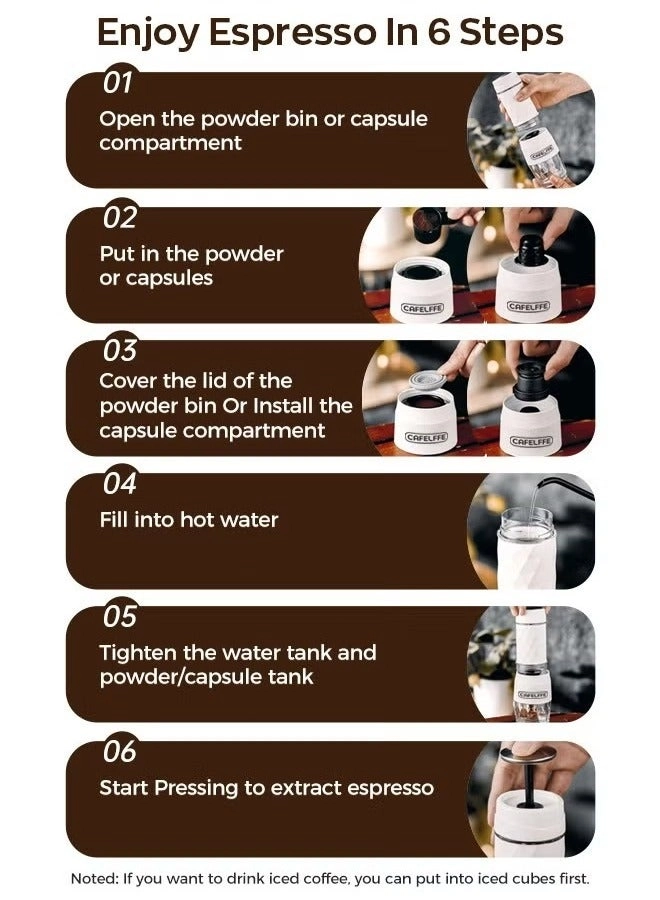 Enjoy Espresso In 6 Steps

01
Open the powder bin or capsule compartment

CAFELFFE

02
Put in the powder or capsules

CAFELFFE

CAFELFFE

03
Cover the lid of the powder bin Or Install the capsule compartment

CAFELFFE

CAFELFFE

04
Fill into hot water

05
Tighten the water tank and powder/capsule tank

CAFELFFE

06
Start Pressing to extract espresso

Noted: If you want to drink iced coffee, you can put into iced cubes first.