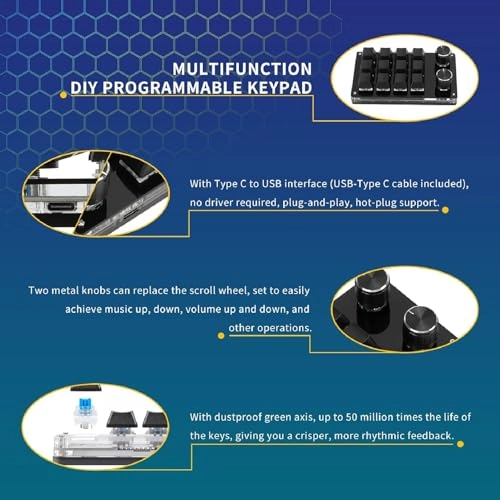 MULTIFUNCTION
DIY PROGRAMMABLE KEYPAD

With Type C to USB interface (USB-Type C cable included), no driver required, plug-and-play, hot-plug support.

Two metal knobs can replace the scroll wheel, set to easily achieve music up, down, volume up and down, and other operations.

With dustproof green axis, up to 50 million times the life of the keys, giving you a crisper, more rhythmic feedback.