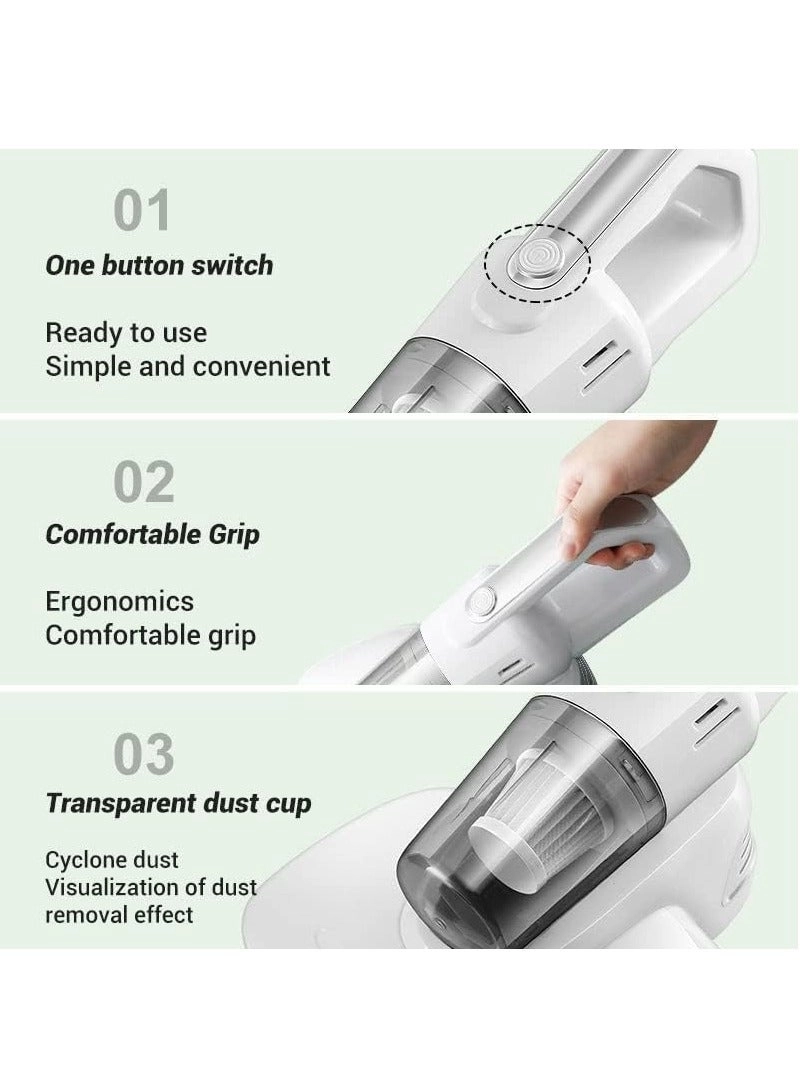 01

One button switch

Ready to use
Simple and convenient

02

Comfortable Grip

Ergonomics
Comfortable grip

03

Transparent dust cup

Cyclone dust
Visualization of dust removal effect