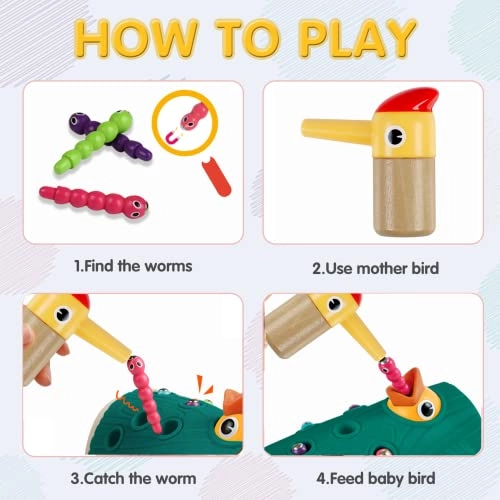 HOW TO PLAY

1.Find the worms

2.Use mother bird

3.Catch the worm

4.Feed baby bird