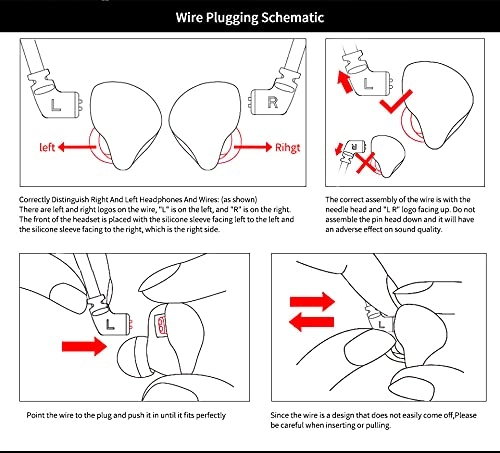 Wire Plugging Schematic

L

R

left

Rihgt

L

R

Correctly Distinguish Right And Left Headphones And Wires: (as shown)
There are left and right logos on the wire, "L" is on the left, and "R" is on the right. The front of the headset is placed with the silicone sleeve facing left to the left and the silicone sleeve facing to the right, which is the right side.

The correct assembly of the wire is with the needle head and "L R" logo facing up. Do not assemble the pin head down and it will have an adverse effect on sound quality.

L

L

Point the wire to the plug and push it in until it fits perfectly

Since the wire is a design that does not easily come off,Please be careful when inserting or pulling.